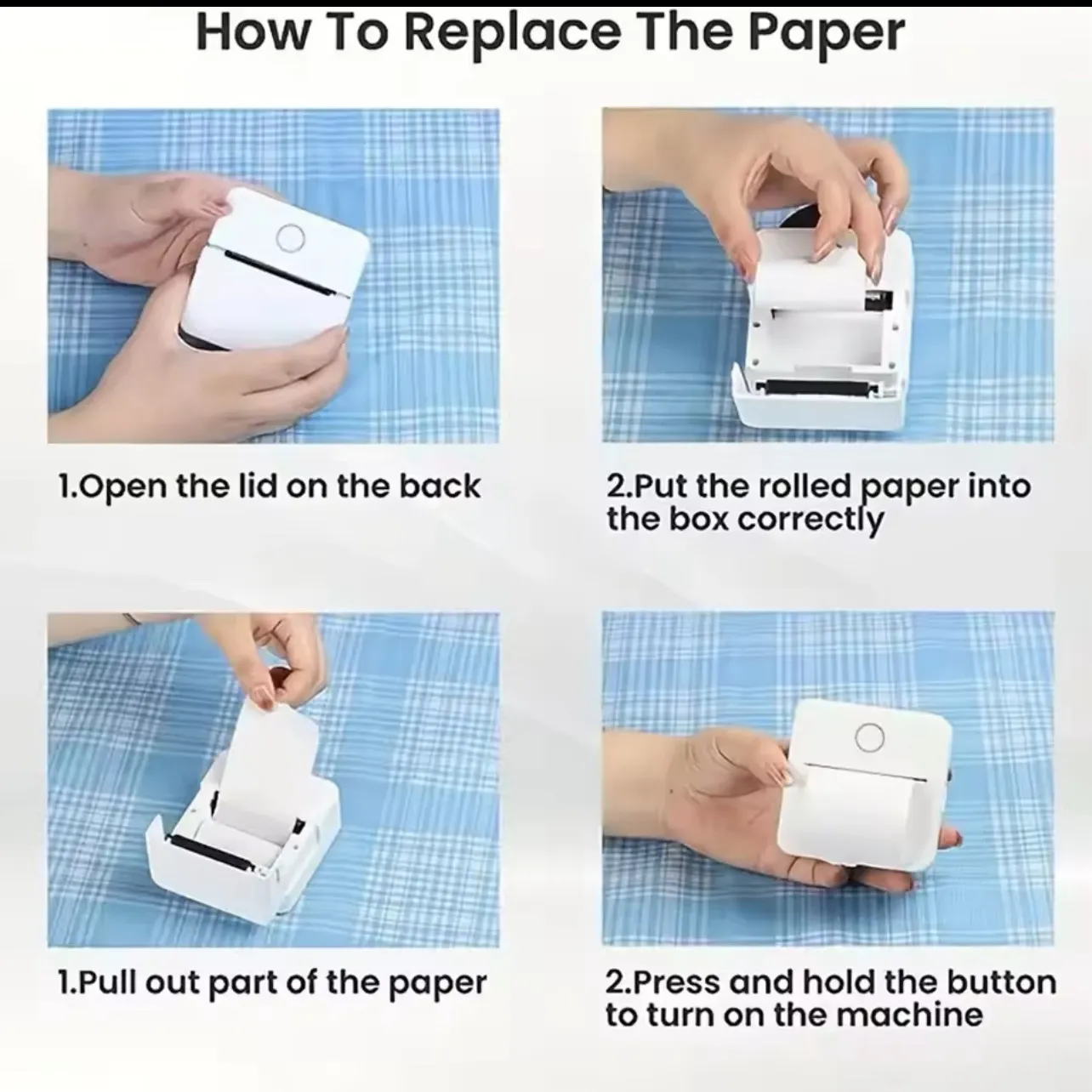 How To Replace The Paper

1.Open the lid on the back

2.Put the rolled paper into the box correctly

1.Pull out part of the paper

2.Press and hold the button to turn on the machine